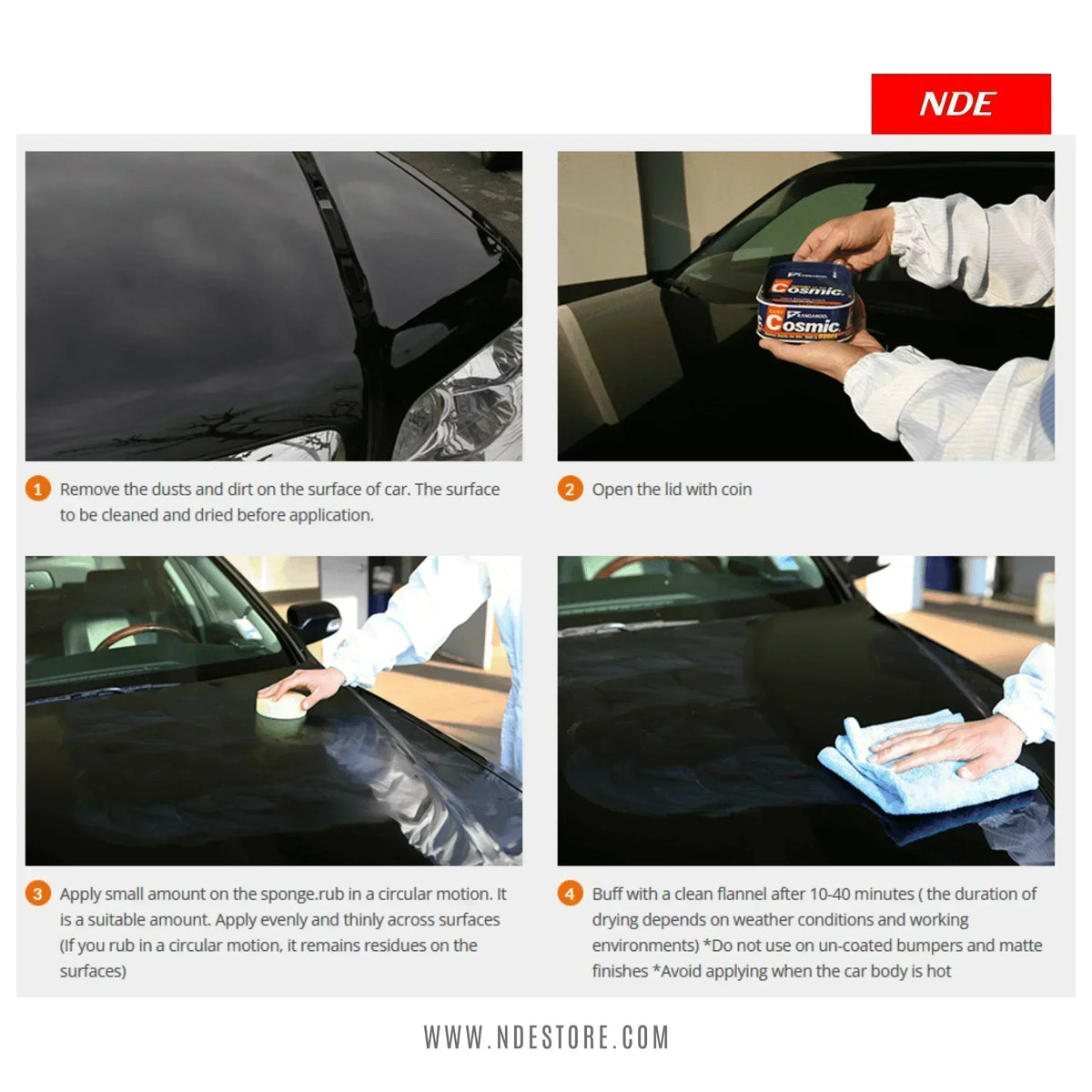 NDE

KANGAROO
Cosmic

KANGAROO
Cosmic

1 Remove the dusts and dirt on the surface of car. The surface to be cleaned and dried before application.

2 Open the lid with coin

3 Apply small amount on the sponge.rub in a circular motion. It is a suitable amount. Apply evenly and thinly across surfaces (If you rub in a circular motion, it remains residues on the surfaces)

4 Buff with a clean flannel after 10-40 minutes ( the duration of drying depends on weather conditions and working environments) *Do not use on un-coated bumpers and matte finishes *Avoid applying when the car body is hot

WWW.NDESTORE.COM